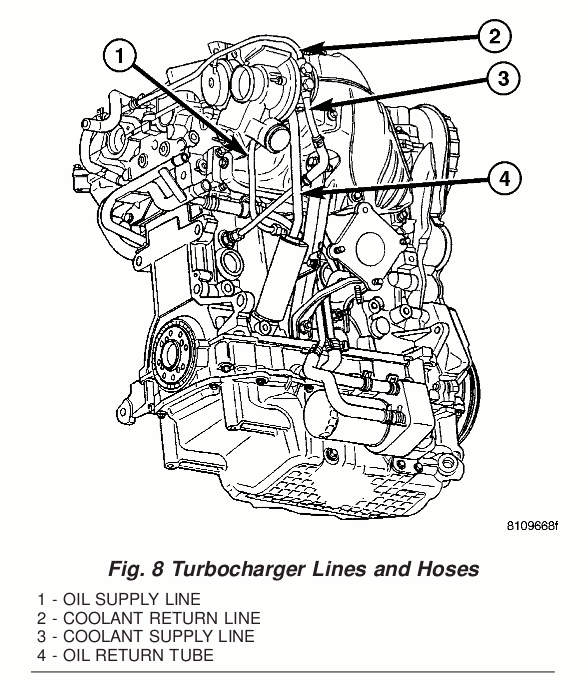 1
2
3
4

8109668f

Fig. 8 Turbocharger Lines and Hoses

1 - OIL SUPPLY LINE
2 - COOLANT RETURN LINE
3 - COOLANT SUPPLY LINE
4 - OIL RETURN TUBE